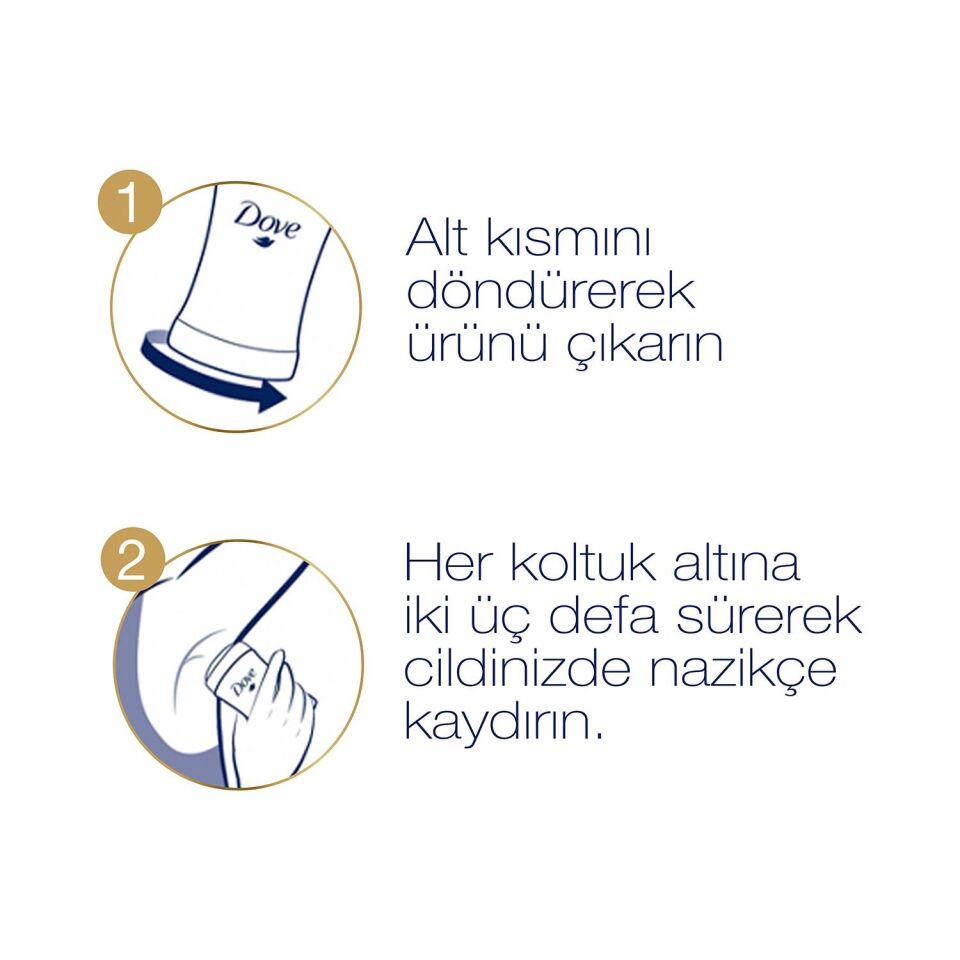 1

Dove

Alt kısmını döndürerek ürünü çıkarın

2

Dove

Her koltuk altına iki üç defa sürerek cildinizde nazikçe kaydırın.