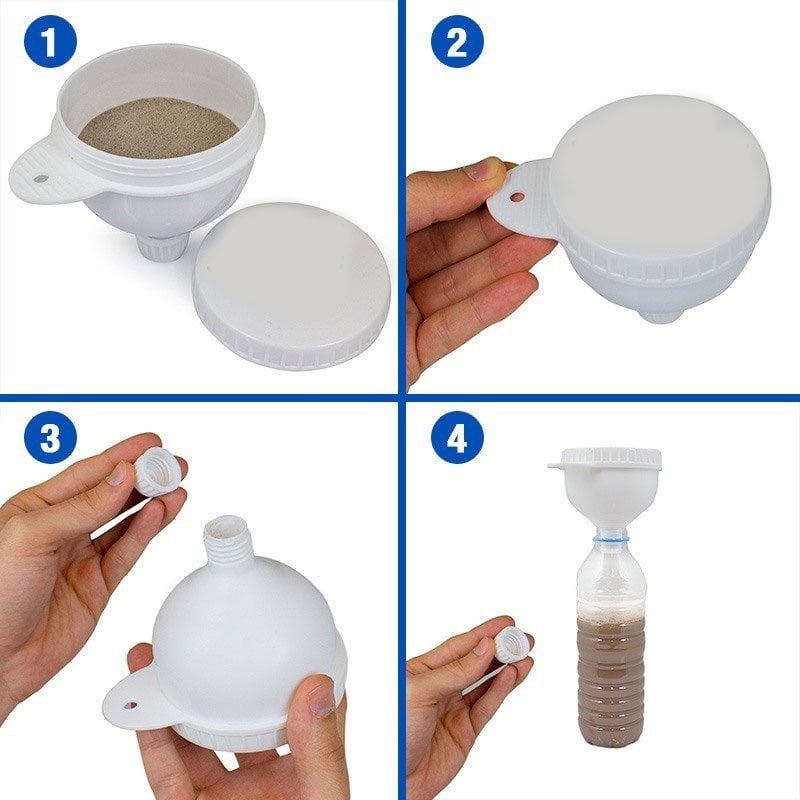 1

2

3

4