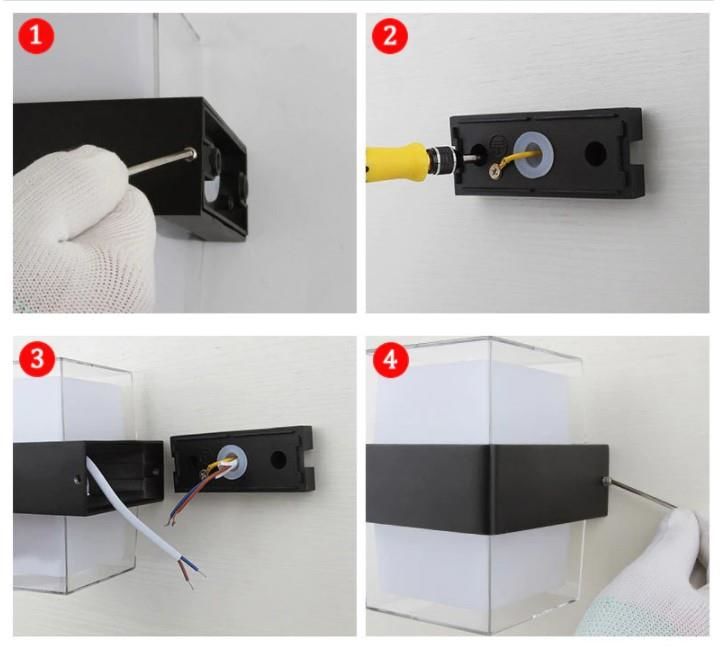 1

2

3

4