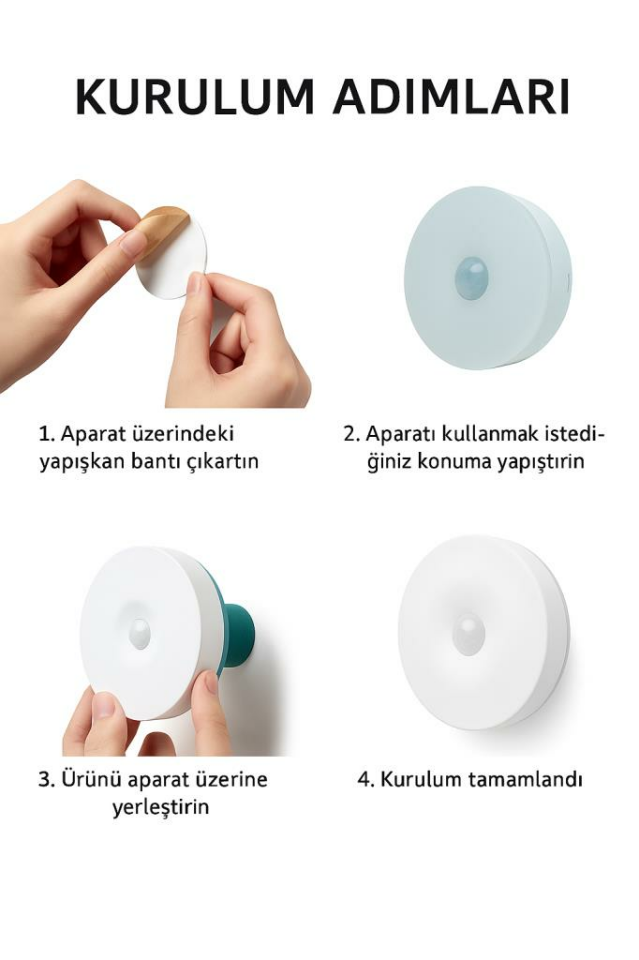 KURULUM ADIMLARI

1. Aparat üzerindeki yapışkan bantı çıkartın

2. Aparatı kullanmak istediğiniz konuma yapıştırın

3. Ürünü aparat üzerine yerleştirin

4. Kurulum tamamlandı