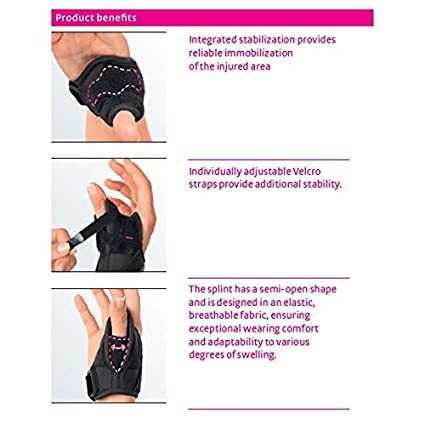 Product benefits

Integrated stabilization provides reliable immobilization of the injured area

Individually adjustable Velcro straps provide additional stability.

The splint has a semi-open shape and is designed in an elastic, breathable fabric, ensuring exceptional wearing comfort and adaptability to various degrees of swelling.