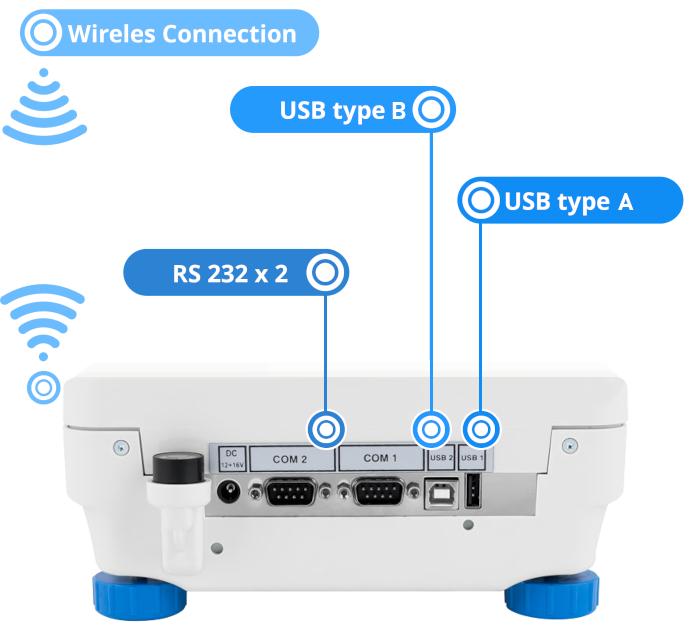 Wireles Connection

USB type B

USB type A

RS 232 x 2

DC
12÷16V

COM 2

COM 1

USB 2

USB 1