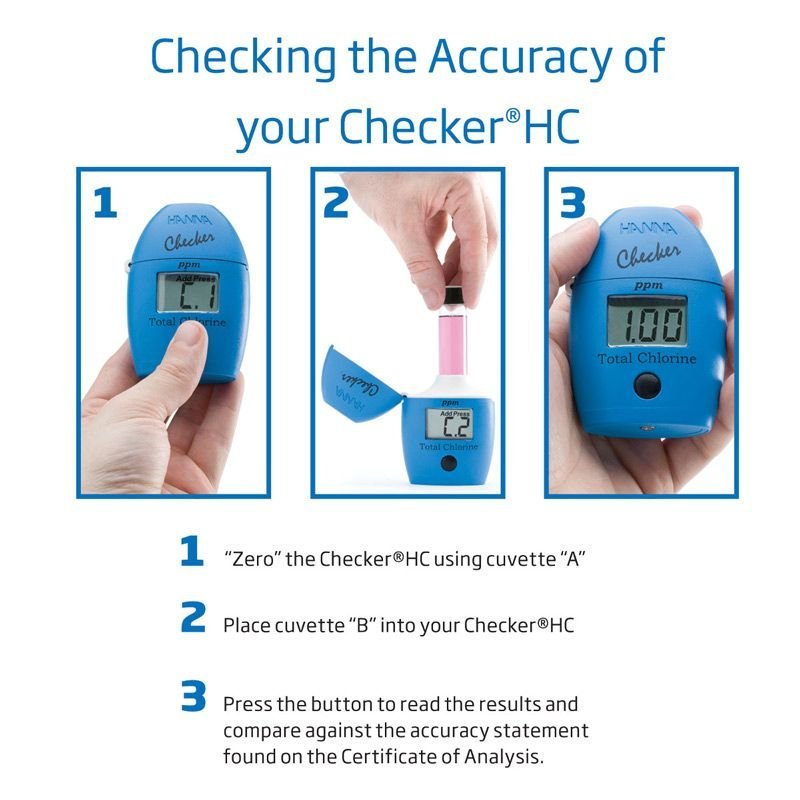 Checking the Accuracy of your Checker®HC

1

HANNA
Checker
ppm
Add Press
C.1
Total Chlorine

2

HANNA
Checker
Add Press
C.2
Total Chlorine

3

HANNA
Checker
ppm
1.00
Total Chlorine

1 "Zero" the Checker®HC using cuvette "A"

2 Place cuvette "B" into your Checker®HC

3 Press the button to read the results and compare against the accuracy statement found on the Certificate of Analysis.