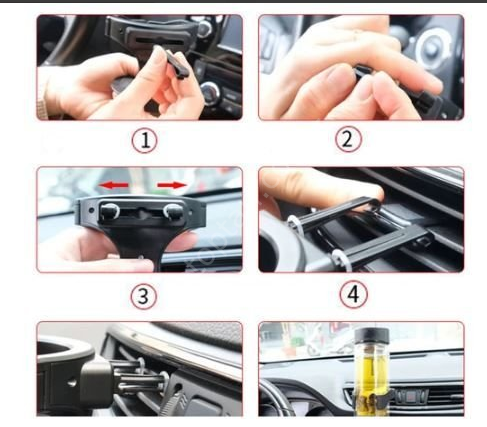 ①

②

③

④