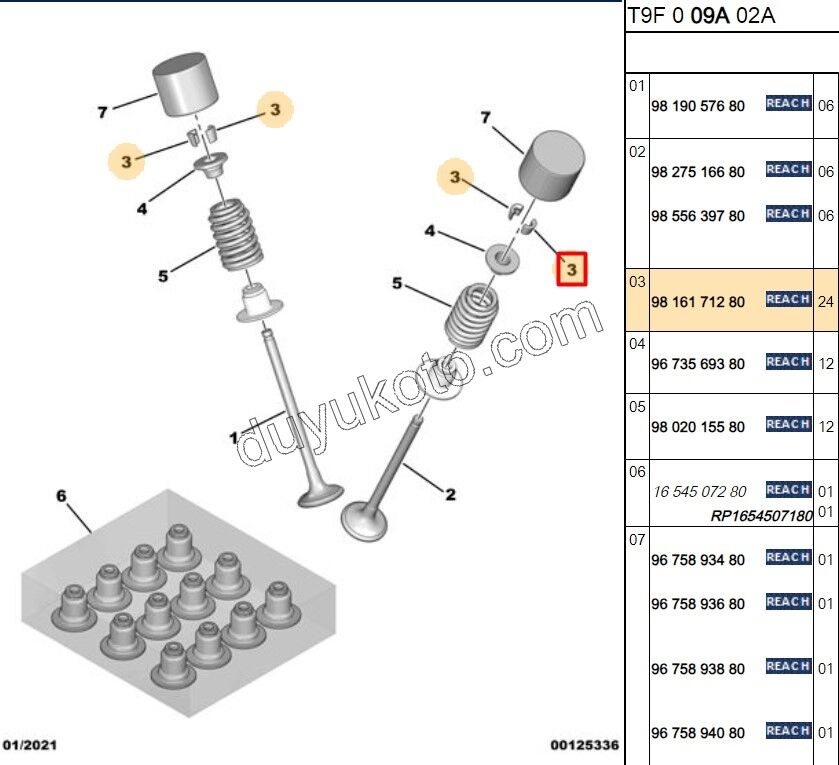 7
3
3
4
5
1
7
3
4
3
5
2
6
duyukoto.com

01/2021
00125336

T9F 0 09A 02A

| | | | |
|---|---|---|---|
| 01 | 98 190 576 80 | REACH | 06 |
| 02 | 98 275 166 80 | REACH | 06 |
| | 98 556 397 80 | REACH | 06 |
| 03 | 98 161 712 80 | REACH | 24 |
| 04 | 96 735 693 80 | REACH | 12 |
| 05 | 98 020 155 80 | REACH | 12 |
| 06 | 16 545 072 80 | REACH | 01 |
| | RP1654507180 | | 01 |
| 07 | 96 758 934 80 | REACH | 01 |
| | 96 758 936 80 | REACH | 01 |
| | 96 758 938 80 | REACH | 01 |
| | 96 758 940 80 | REACH | 01 |