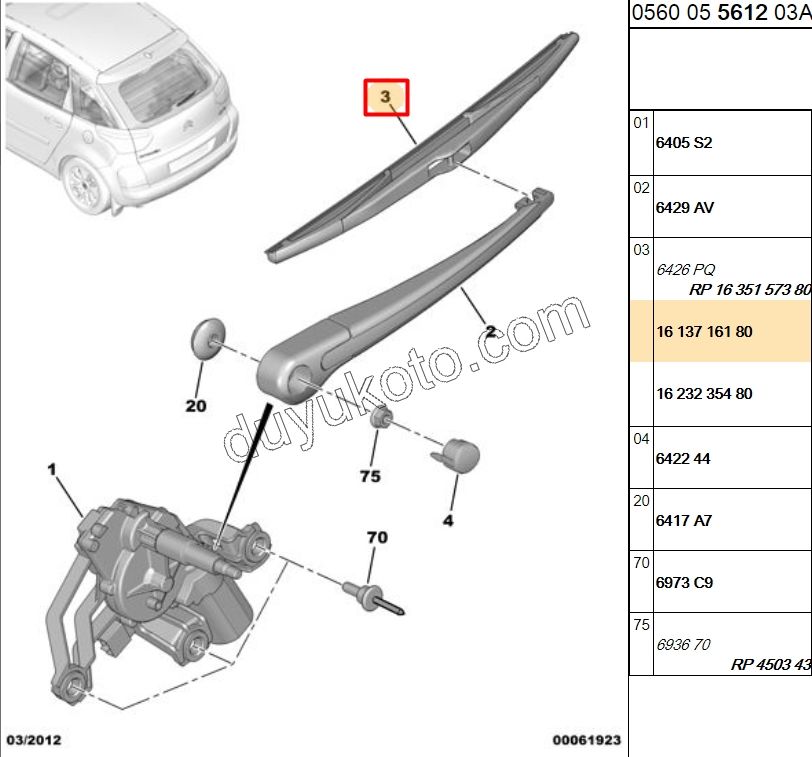 3

2

20

75

4

1

70

duyukoto.com

03/2012

00061923

0560 05 5612 03A

| | |
|---|---|
| 01 | 6405 S2 |
| 02 | 6429 AV |
| 03 | 6426 PQ RP 16 351 573 80 |
| | 16 137 161 80 |
| | 16 232 354 80 |
| 04 | 6422 44 |
| 20 | 6417 A7 |
| 70 | 6973 C9 |
| 75 | 6936 70 RP 4503 43 |