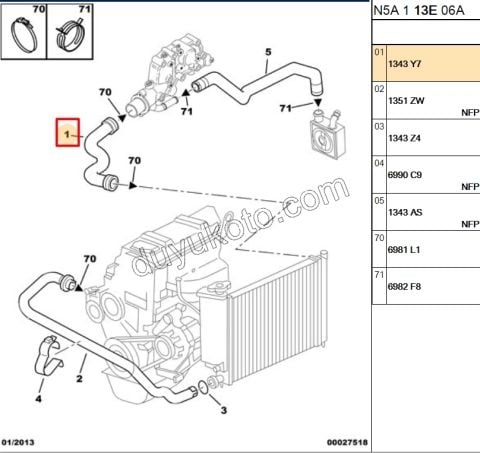 70 71

5

70

71

71

1

70

duyukoto.com

70

2

4

3

01/2013

00027518

N5A 1 13E 06A

| | |
|---|---|
| 01 | 1343 Y7 |
| 02 | 1351 ZW NFP |
| 03 | 1343 Z4 |
| 04 | 6990 C9 NFP |
| 05 | 1343 AS NFP |
| 70 | 6981 L1 |
| 71 | 6982 F8 |