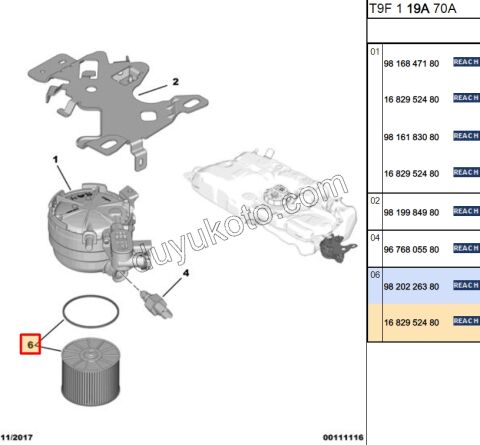 2

1

4

6

duyukoto.com

11/2017

00111116

T9F 1 19A 70A

| | | |
|---|---|---|
| 01 | 98 168 471 80 | REACH |
| | 16 829 524 80 | REACH |
| | 98 161 830 80 | REACH |
| | 16 829 524 80 | REACH |
| 02 | 98 199 849 80 | REACH |
| 04 | 96 768 055 80 | REACH |
| 06 | 98 202 263 80 | REACH |
| | 16 829 524 80 | REACH |