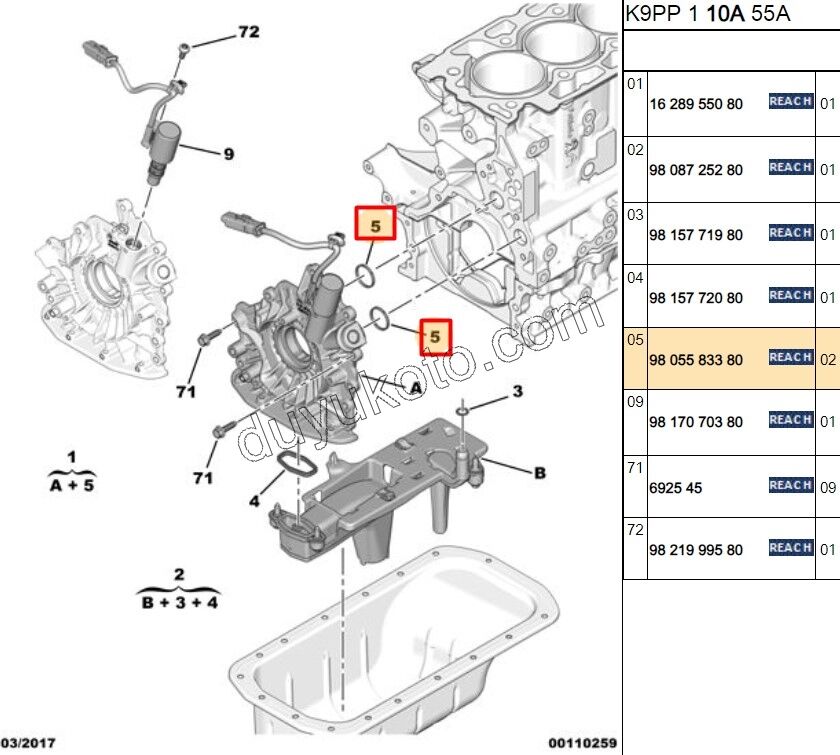 72

9

5

5

71

A

3

71

B

4

1
A + 5

2
B + 3 + 4

duyukoto.com

03/2017

00110259

K9PP 1 10A 55A

| | | | |
|---|---|---|---|
| 01 | 16 289 550 80 | REACH | 01 |
| 02 | 98 087 252 80 | REACH | 01 |
| 03 | 98 157 719 80 | REACH | 01 |
| 04 | 98 157 720 80 | REACH | 01 |
| 05 | 98 055 833 80 | REACH | 02 |
| 09 | 98 170 703 80 | REACH | 01 |
| 71 | 6925 45 | REACH | 09 |
| 72 | 98 219 995 80 | REACH | 01 |