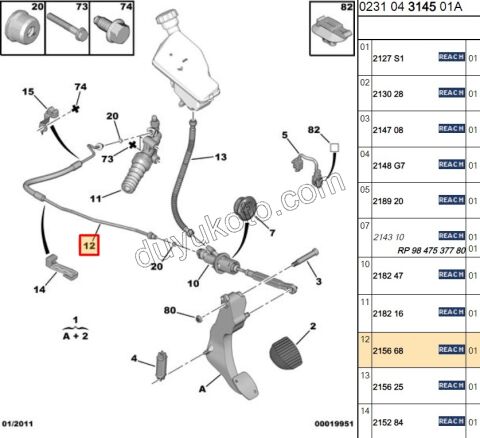 20 73 74

82

15 74 20 73 13 5 82 11 7 12 20 10 3 14 80 1 A + 2 2 4 A

duyukoto.com

01/2011

00019951

0231 04 3145 01A

| | | | |
|---|---|---|---|
| 01 | 2127 S1 | REACH | 01 |
| 02 | 2130 28 | REACH | 01 |
| 03 | 2147 08 | REACH | 01 |
| 04 | 2148 G7 | REACH | 01 |
| 05 | 2189 20 | REACH | 01 |
| 07 | 2143 10 RP 98 475 377 80 | REACH | 01 01 |
| 10 | 2182 47 | REACH | 01 |
| 11 | 2182 16 | REACH | 01 |
| 12 | 2156 68 | REACH | 01 |
| 13 | 2156 25 | REACH | 01 |
| 14 | 2152 84 | REACH | 01 |