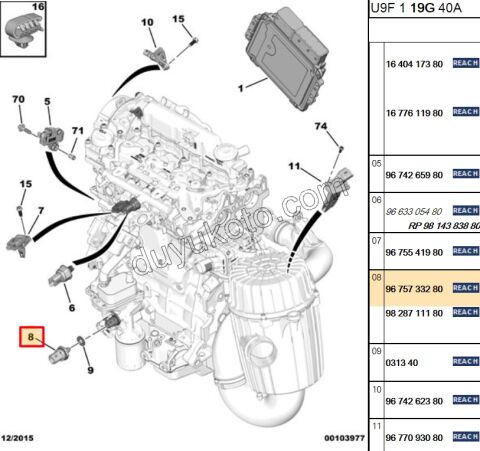 16

10

15

1

70

5

71

74

11

15

7

6

8

9

duyukoto.com

12/2015

00103977

U9F 1 19G 40A

| | |
|---|---|
| | 16 404 173 80 REACH |
| | 16 776 119 80 REACH |
| 05 | 96 742 659 80 REACH |
| 06 | 96 633 054 80 REACH RP 98 143 838 80 |
| 07 | 96 755 419 80 REACH |
| 08 | 96 757 332 80 REACH 98 287 111 80 REACH |
| 09 | 0313 40 REACH |
| 10 | 96 742 623 80 REACH |
| 11 | 96 770 930 80 REACH |