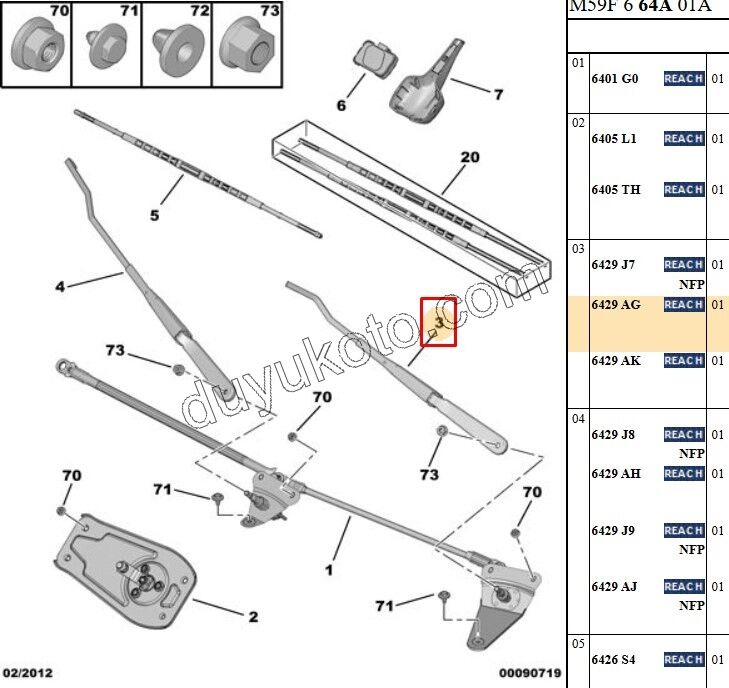 70 71 72 73

6
7
20
5
4
3
73
70
73
70
71
70
1
2
71

duyukoto.com

02/2012
00090719

M59F 6 64A 01A

| | | | |
|---|---|---|---|
| 01 | 6401 G0 | REACH | 01 |
| 02 | 6405 L1 | REACH | 01 |
| | 6405 TH | REACH | 01 |
| 03 | 6429 J7 | REACH NFP | 01 |
| | 6429 AG | REACH | 01 |
| | 6429 AK | REACH | 01 |
| 04 | 6429 J8 | REACH NFP | 01 |
| | 6429 AH | REACH | 01 |
| | 6429 J9 | REACH NFP | 01 |
| | 6429 AJ | REACH NFP | 01 |
| 05 | 6426 S4 | REACH | 01 |