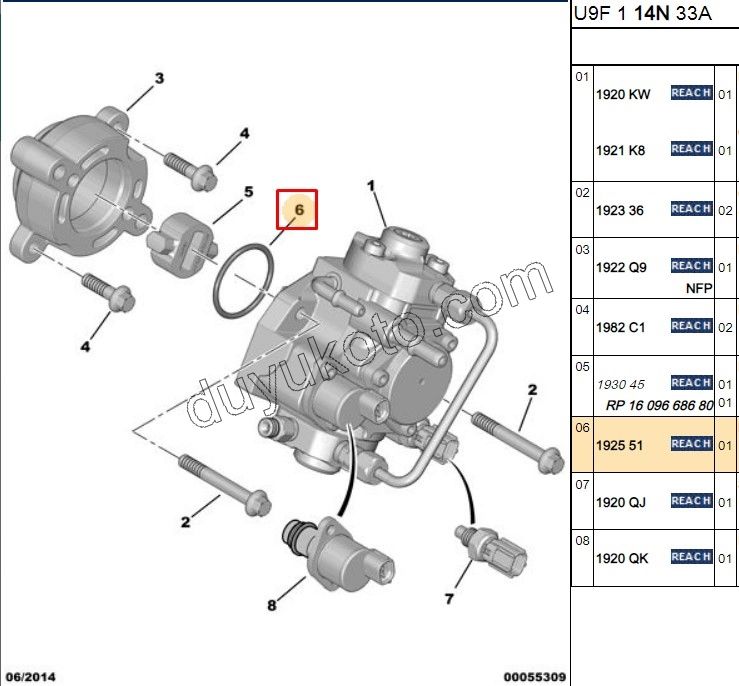 3
4
5
6
1
4
2
2
8
7
duyukoto.com
06/2014
00055309

U9F 1 14N 33A

| | | | |
|---|---|---|---|
| 01 | 1920 KW | REACH | 01 |
| | 1921 K8 | REACH | 01 |
| 02 | 1923 36 | REACH | 02 |
| 03 | 1922 Q9 | REACH NFP | 01 |
| 04 | 1982 C1 | REACH | 02 |
| 05 | 1930 45 | REACH | 01 |
| | RP 16 096 686 80 | | 01 |
| 06 | 1925 51 | REACH | 01 |
| 07 | 1920 QJ | REACH | 01 |
| 08 | 1920 QK | REACH | 01 |