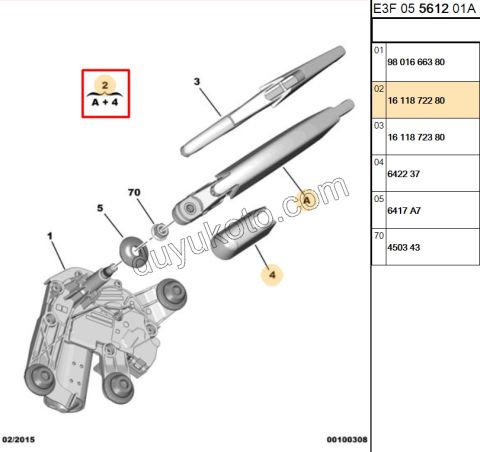 2
A + 4

3

70

5

1

A

4

duyukoto.com

02/2015

00100308

E3F 05 5612 01A

| | |
|---|---|
| 01 | 98 016 663 80 |
| 02 | 16 118 722 80 |
| 03 | 16 118 723 80 |
| 04 | 6422 37 |
| 05 | 6417 A7 |
| 70 | 4503 43 |