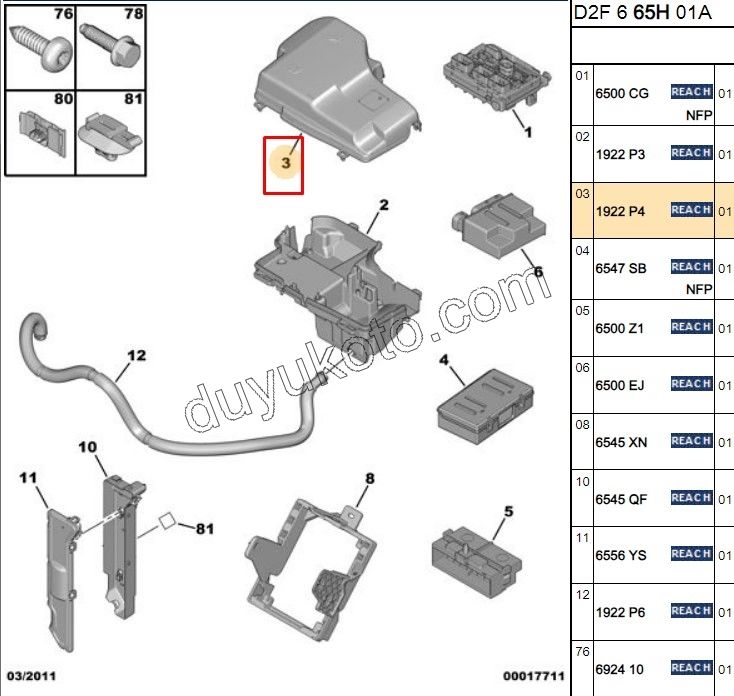 76
78
80
81
3
1
2
6
12
4
10
11
81
8
5
duyukoto.com
03/2011
00017711

D2F 6 65H 01A

| | | | |
|---|---|---|---|
| 01 | 6500 CG | REACH NFP | 01 |
| 02 | 1922 P3 | REACH | 01 |
| 03 | 1922 P4 | REACH | 01 |
| 04 | 6547 SB | REACH NFP | 01 |
| 05 | 6500 Z1 | REACH | 01 |
| 06 | 6500 EJ | REACH | 01 |
| 08 | 6545 XN | REACH | 01 |
| 10 | 6545 QF | REACH | 01 |
| 11 | 6556 YS | REACH | 01 |
| 12 | 1922 P6 | REACH | 01 |
| 76 | 6924 10 | REACH | 01 |