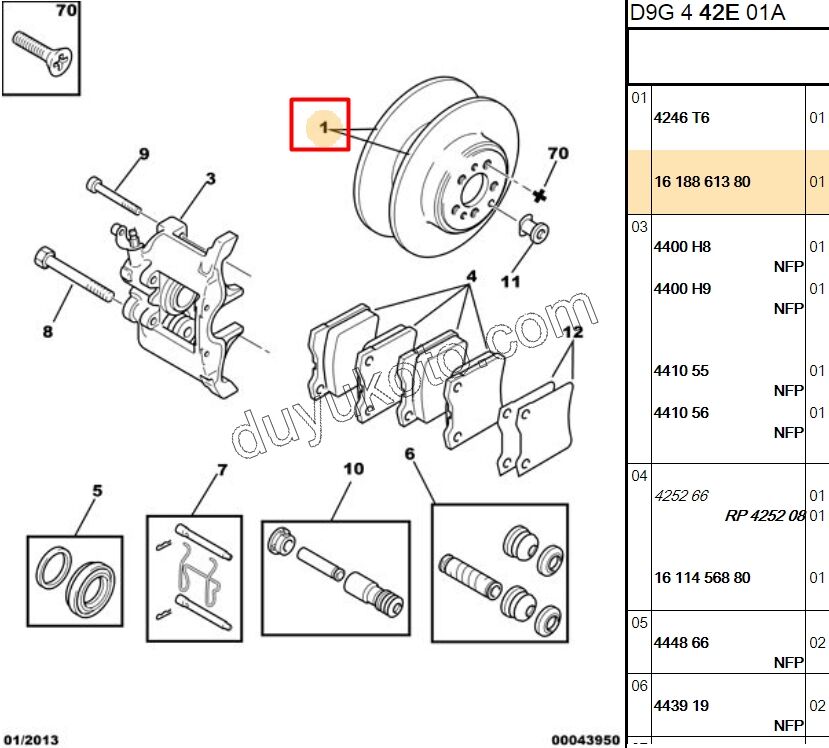 70

1

70

9

3

11

8

4

12

duyukoto.com

5

7

10

6

01/2013

00043950

D9G 4 42E 01A

| | | |
|---|---|---|
| 01 | 4246 T6 | 01 |
| | 16 188 613 80 | 01 |
| 03 | 4400 H8 NFP | 01 |
| | 4400 H9 NFP | 01 |
| | 4410 55 NFP | 01 |
| | 4410 56 NFP | 01 |
| 04 | 4252 66 | 01 |
| | RP 4252 08 | 01 |
| | 16 114 568 80 | 01 |
| 05 | 4448 66 NFP | 02 |
| 06 | 4439 19 NFP | 02 |