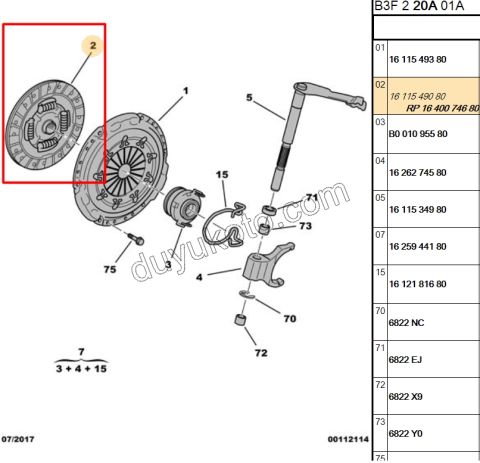 2

1

5

15

71

73

75

3

4

70

72

7
3 + 4 + 15

duyukoto.com

07/2017

00112114

B3F 2 20A 01A

| | |
|---|---|
| 01 | 16 115 493 80 |
| 02 | 16 115 490 80 RP 16 400 746 80 |
| 03 | B0 010 955 80 |
| 04 | 16 262 745 80 |
| 05 | 16 115 349 80 |
| 07 | 16 259 441 80 |
| 15 | 16 121 816 80 |
| 70 | 6822 NC |
| 71 | 6822 EJ |
| 72 | 6822 X9 |
| 73 | 6822 Y0 |
| 75 | |