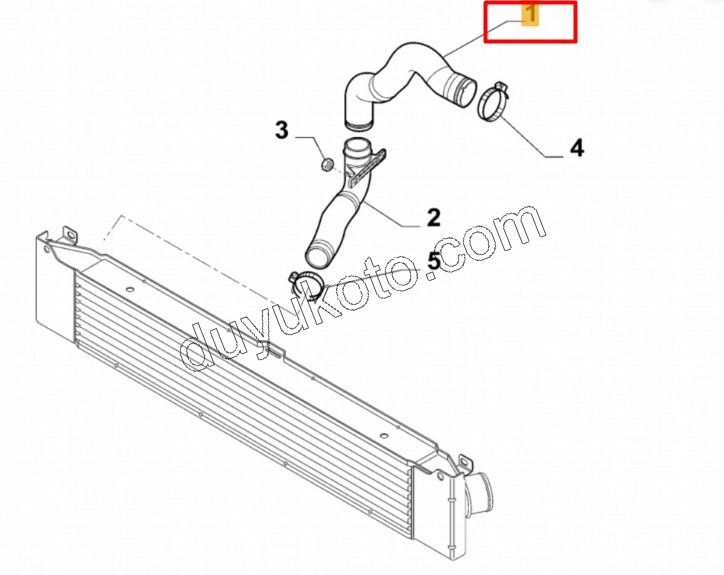 1

3

4

2

5

duyukoto.com