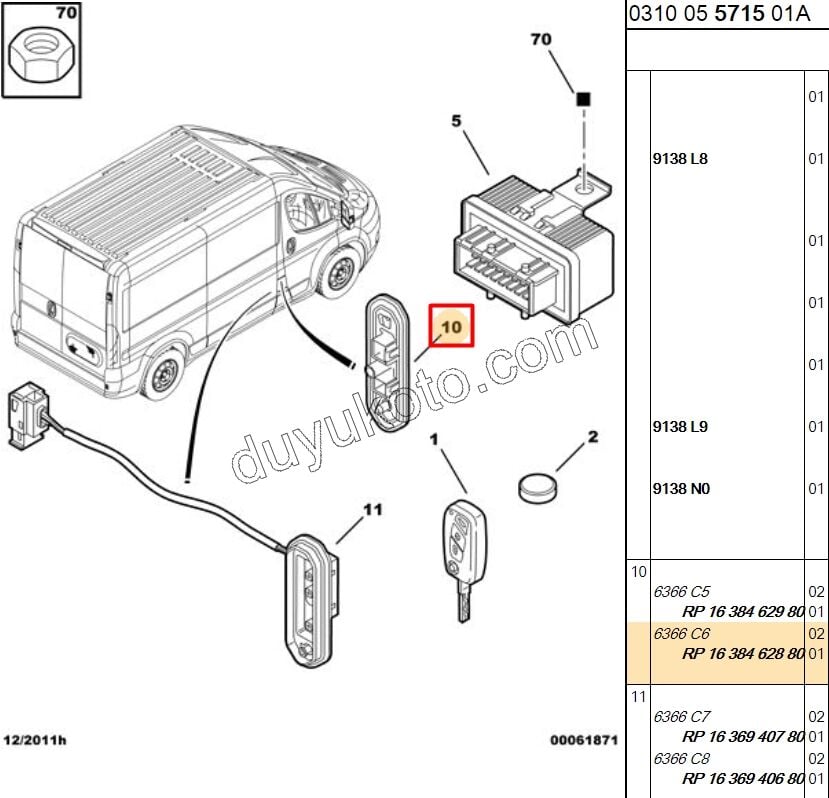 70

70

5

10

duyukoto.com

1

2

11

12/2011h

00061871

0310 05 5715 01A

| | | |
|---|---|---|
| | | 01 |
| | 9138 L8 | 01 |
| | | 01 |
| | | 01 |
| | | 01 |
| | 9138 L9 | 01 |
| | 9138 N0 | 01 |
| 10 | | |
| | 6366 C5 | 02 |
| | RP 16 384 629 80 | 01 |
| | 6366 C6 | 02 |
| | RP 16 384 628 80 | 01 |
| 11 | | |
| | 6366 C7 | 02 |
| | RP 16 369 407 80 | 01 |
| | 6366 C8 | 02 |
| | RP 16 369 406 80 | 01 |