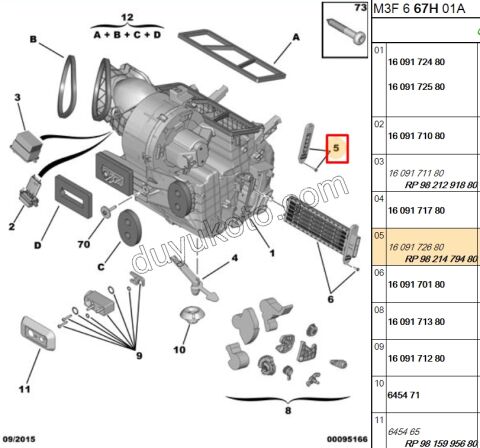 12
A + B + C + D

B

A

73

3

5

2

D

70

C

1

4

6

9

10

11

8

duyukoto.com

09/2015

00095166

M3F 6 67H 01A

| | |
|---|---|
| 01 | 16 091 724 80 16 091 725 80 |
| 02 | 16 091 710 80 |
| 03 | 16 091 711 80 RP 98 212 918 80 |
| 04 | 16 091 717 80 |
| 05 | 16 091 726 80 RP 98 214 794 80 |
| 06 | 16 091 701 80 |
| 08 | 16 091 713 80 |
| 09 | 16 091 712 80 |
| 10 | 6454 71 |
| 11 | 6454 65 RP 98 159 956 80 |