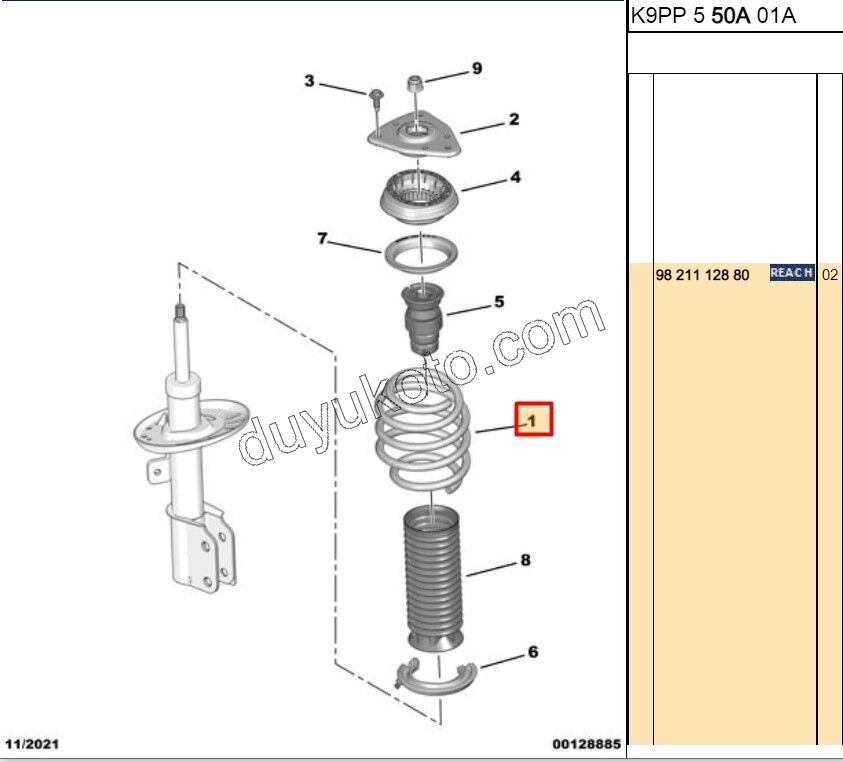 K9PP 5 50A 01A

3
9
2
4
7
5
1
8
6

duyukoto.com

98 211 128 80 REACH 02

11/2021
00128885