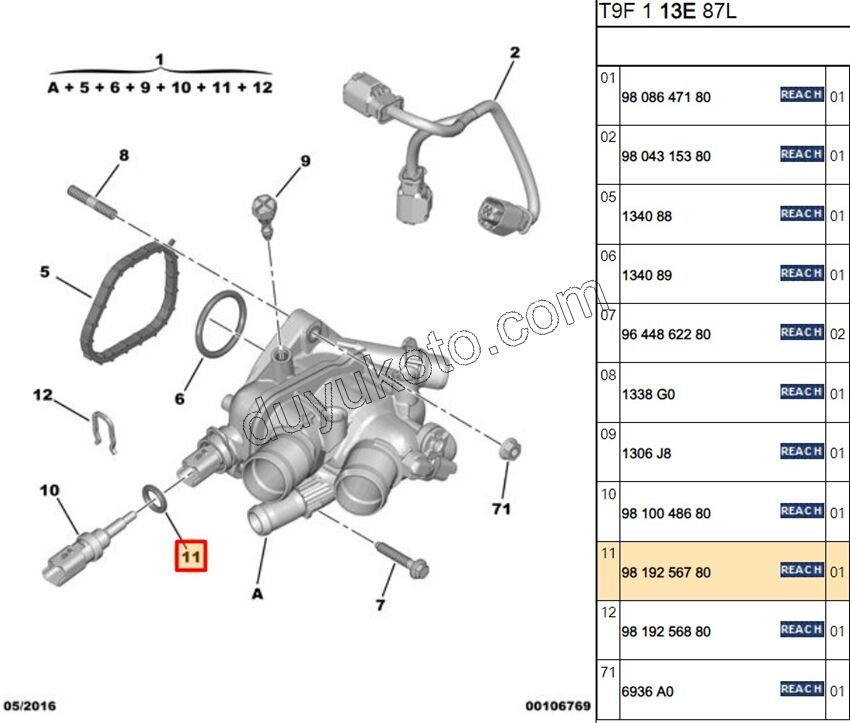 1
A + 5 + 6 + 9 + 10 + 11 + 12

2

8

9

5

6

12

10

11

A

7

71

duyukoto.com

05/2016

00106769

T9F 1 13E 87L

| | | | |
|---|---|---|---|
| 01 | 98 086 471 80 | REACH | 01 |
| 02 | 98 043 153 80 | REACH | 01 |
| 05 | 1340 88 | REACH | 01 |
| 06 | 1340 89 | REACH | 01 |
| 07 | 96 448 622 80 | REACH | 02 |
| 08 | 1338 G0 | REACH | 01 |
| 09 | 1306 J8 | REACH | 01 |
| 10 | 98 100 486 80 | REACH | 01 |
| 11 | 98 192 567 80 | REACH | 01 |
| 12 | 98 192 568 80 | REACH | 01 |
| 71 | 6936 A0 | REACH | 01 |