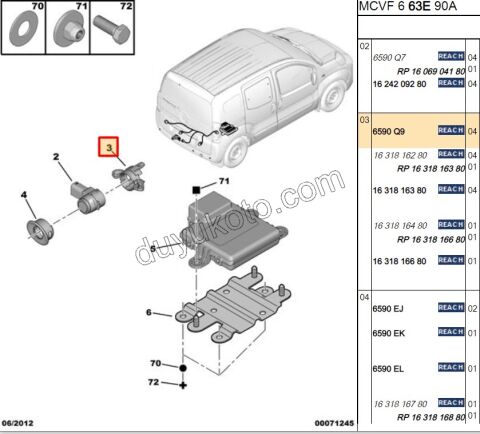 70 71 72

3
2
4
71
5
6
70
72

duyukoto.com

06/2012
00071245

MCVF 6 63E 90A

| | | | |
|---|---|---|---|
| 02 | 6590 Q7 | REACH | 04 |
| | RP 16 069 041 80 | | 01 |
| | 16 242 092 80 | REACH | 04 |
| 03 | 6590 Q9 | REACH | 04 |
| | 16 318 162 80 | REACH | 04 |
| | RP 16 318 163 80 | | 01 |
| | 16 318 163 80 | REACH | 04 |
| | 16 318 164 80 | REACH | 01 |
| | RP 16 318 166 80 | | 01 |
| | 16 318 166 80 | REACH | 01 |
| 04 | 6590 EJ | REACH | 02 |
| | 6590 EK | REACH | 01 |
| | 6590 EL | REACH | 01 |
| | 16 318 167 80 | REACH | 01 |
| | RP 16 318 168 80 | | 01 |