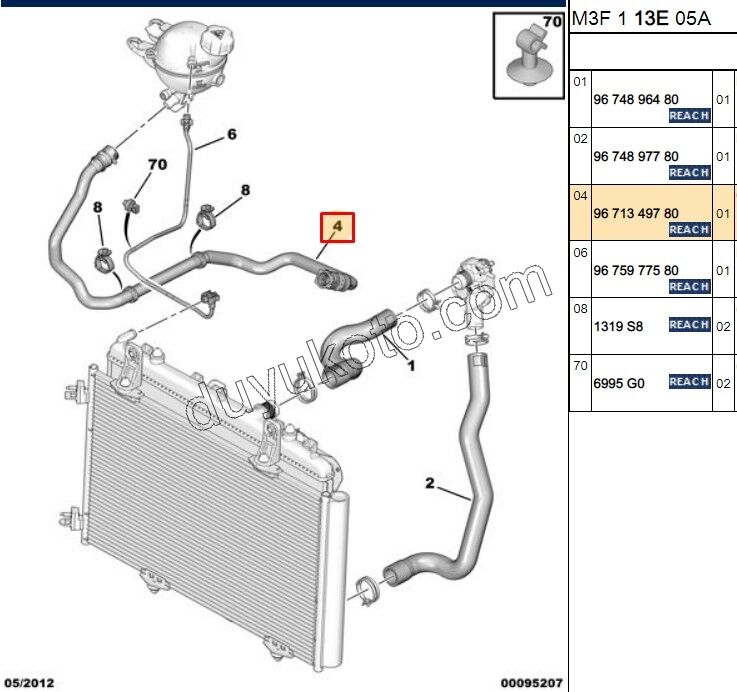 70

6

70

8

8

4

1

2

duyukoto.com

05/2012

00095207

M3F 1 13E 05A

| | | |
|---|---|---|
| 01 | 96 748 964 80 REACH | 01 |
| 02 | 96 748 977 80 REACH | 01 |
| 04 | 96 713 497 80 REACH | 01 |
| 06 | 96 759 775 80 REACH | 01 |
| 08 | 1319 S8 REACH | 02 |
| 70 | 6995 G0 REACH | 02 |