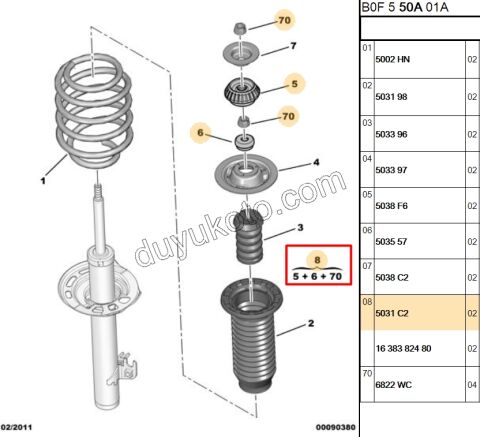 70
7
5
70
6
4
1
3
8
5 + 6 + 70
2
duyukoto.com
02/2011
00090380

B0F 5 50A 01A

| | | |
|---|---|---|
| 01 | 5002 HN | 02 |
| 02 | 5031 98 | 02 |
| 03 | 5033 96 | 02 |
| 04 | 5033 97 | 02 |
| 05 | 5038 F6 | 02 |
| 06 | 5035 57 | 02 |
| 07 | 5038 C2 | 02 |
| 08 | 5031 C2 | 02 |
| | 16 383 824 80 | 02 |
| 70 | 6822 WC | 04 |