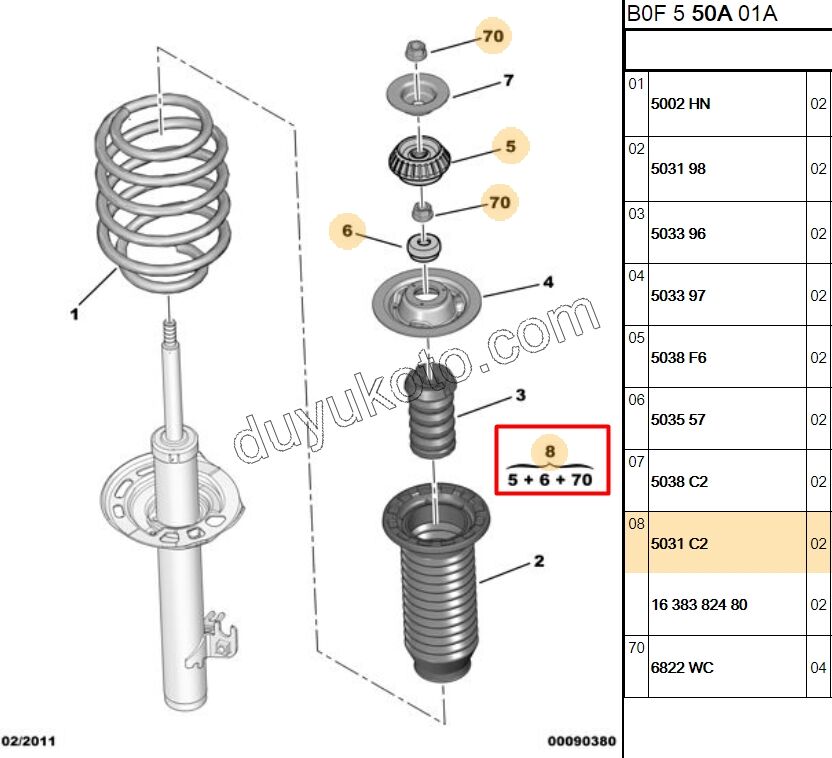 70
7
5
70
6
4
1
3
8
5 + 6 + 70
2
duyukoto.com
02/2011
00090380

B0F 5 50A 01A

| | | |
|---|---|---|
| 01 | 5002 HN | 02 |
| 02 | 5031 98 | 02 |
| 03 | 5033 96 | 02 |
| 04 | 5033 97 | 02 |
| 05 | 5038 F6 | 02 |
| 06 | 5035 57 | 02 |
| 07 | 5038 C2 | 02 |
| 08 | 5031 C2 | 02 |
| | 16 383 824 80 | 02 |
| 70 | 6822 WC | 04 |