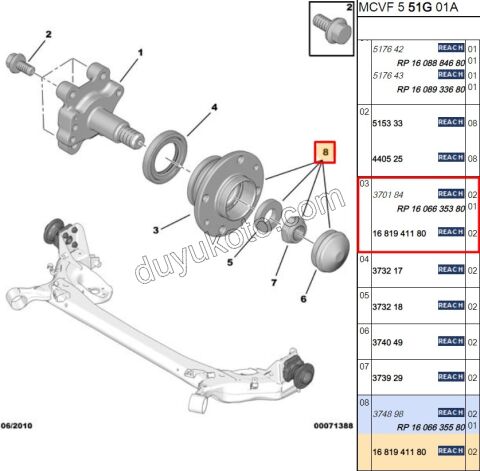 2
1
4
8
3
5
7
6
duyukoto.com
06/2010
00071388

2

MCVF 5 51G 01A

| | | | |
|---|---|---|---|
| | 5176 42 | REACH | 01 |
| | RP 16 088 846 80 | | 01 |
| | 5176 43 | REACH | 01 |
| | RP 16 089 336 80 | | 01 |
| 02 | 5153 33 | REACH | 08 |
| | 4405 25 | REACH | 08 |
| 03 | 3701 84 | REACH | 02 |
| | RP 16 066 353 80 | | 01 |
| | 16 819 411 80 | REACH | 02 |
| 04 | 3732 17 | REACH | 02 |
| 05 | 3732 18 | REACH | 02 |
| 06 | 3740 49 | REACH | 02 |
| 07 | 3739 29 | REACH | 02 |
| 08 | 3748 98 | REACH | 02 |
| | RP 16 066 355 80 | | 01 |
| | 16 819 411 80 | REACH | 02 |