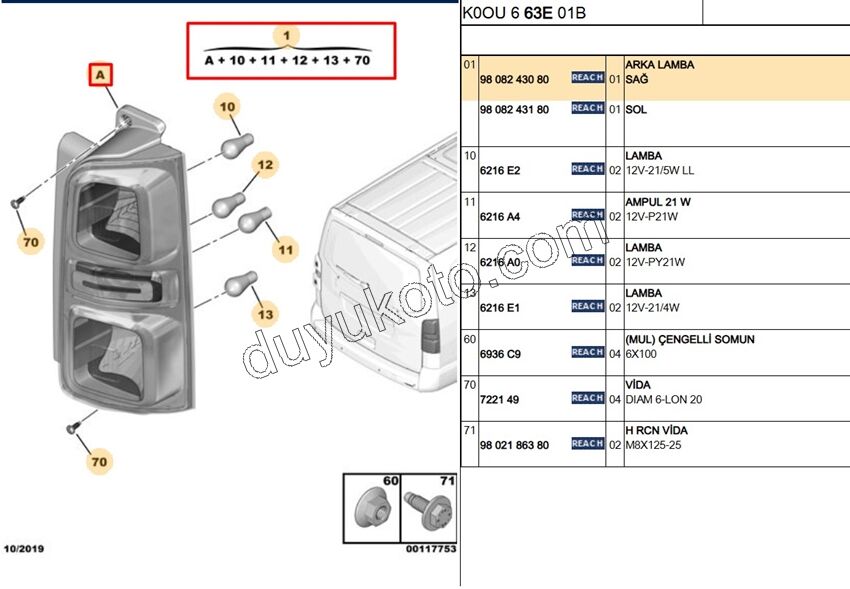 1
A + 10 + 11 + 12 + 13 + 70

A

10

12

11

13

70

70

60

71

10/2019

00117753

duyukoto.com

K0OU 6 63E 01B

| | | | | |
|---|---|---|---|---|
| 01 | 98 082 430 80 | REACH | 01 | ARKA LAMBA SAĞ |
| | 98 082 431 80 | REACH | 01 | SOL |
| 10 | 6216 E2 | REACH | 02 | LAMBA 12V-21/5W LL |
| 11 | 6216 A4 | REACH | 02 | AMPUL 21 W 12V-P21W |
| 12 | 6216 A0 | REACH | 02 | LAMBA 12V-PY21W |
| 13 | 6216 E1 | REACH | 02 | LAMBA 12V-21/4W |
| 60 | 6936 C9 | REACH | 04 | (MUL) ÇENGELLİ SOMUN 6X100 |
| 70 | 7221 49 | REACH | 04 | VİDA DIAM 6-LON 20 |
| 71 | 98 021 863 80 | REACH | 02 | H RCN VİDA M8X125-25 |