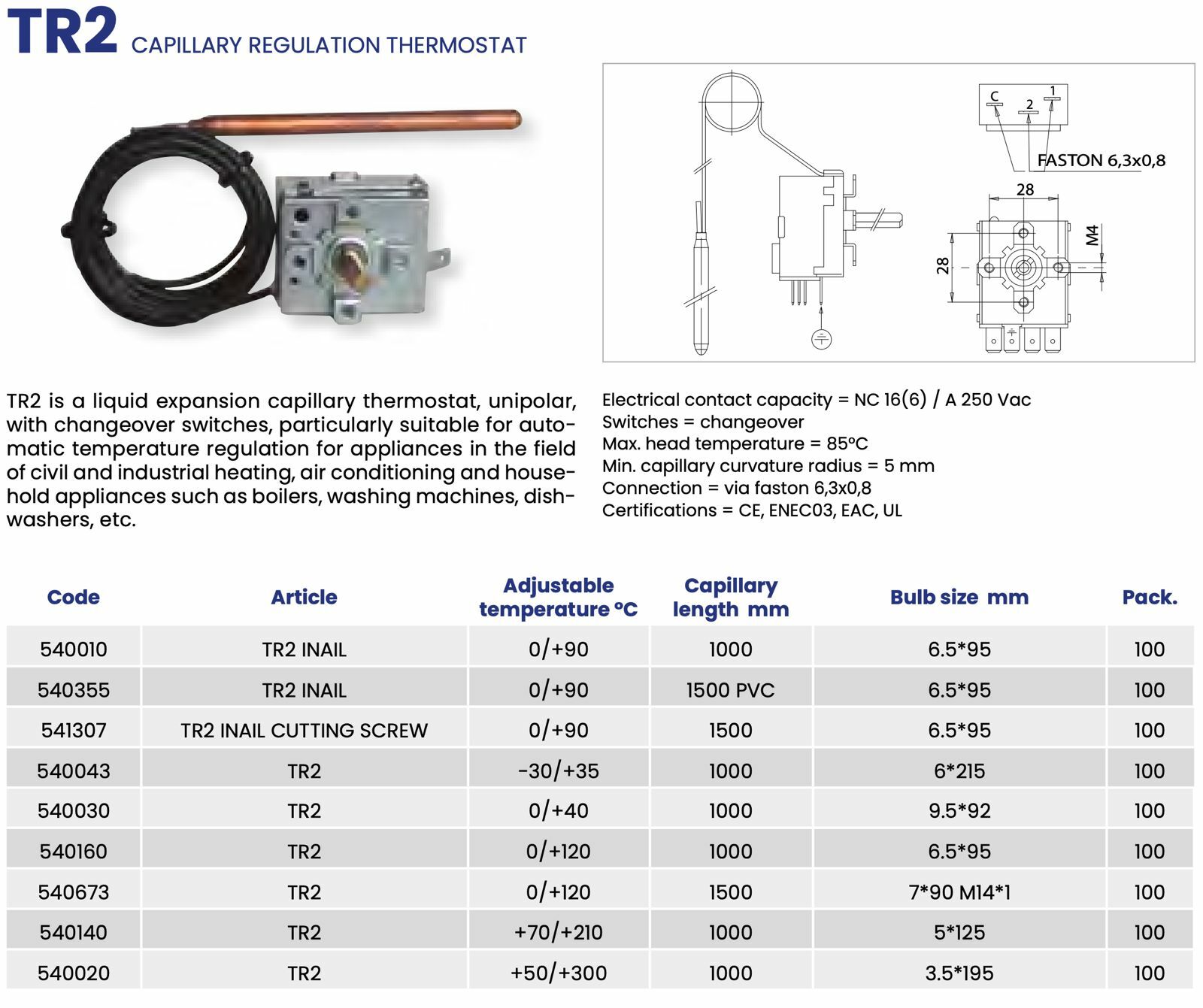 TR2 CAPILLARY REGULATION THERMOSTAT

C 2 1
FASTON 6,3x0,8
28
M4
28

TR2 is a liquid expansion capillary thermostat, unipolar, with changeover switches, particularly suitable for automatic temperature regulation for appliances in the field of civil and industrial heating, air conditioning and household appliances such as boilers, washing machines, dishwashers, etc.

Electrical contact capacity = NC 16(6) / A 250 Vac
Switches = changeover
Max. head temperature = 85°C
Min. capillary curvature radius = 5 mm
Connection = via faston 6,3x0,8
Certifications = CE, ENEC03, EAC, UL

| Code | Article | Adjustable temperature °C | Capillary length mm | Bulb size mm | Pack. |
|---|---|---|---|---|---|
| 540010 | TR2 INAIL | 0/+90 | 1000 | 6.5*95 | 100 |
| 540355 | TR2 INAIL | 0/+90 | 1500 PVC | 6.5*95 | 100 |
| 541307 | TR2 INAIL CUTTING SCREW | 0/+90 | 1500 | 6.5*95 | 100 |
| 540043 | TR2 | -30/+35 | 1000 | 6*215 | 100 |
| 540030 | TR2 | 0/+40 | 1000 | 9.5*92 | 100 |
| 540160 | TR2 | 0/+120 | 1000 | 6.5*95 | 100 |
| 540673 | TR2 | 0/+120 | 1500 | 7*90 M14*1 | 100 |
| 540140 | TR2 | +70/+210 | 1000 | 5*125 | 100 |
| 540020 | TR2 | +50/+300 | 1000 | 3.5*195 | 100 |