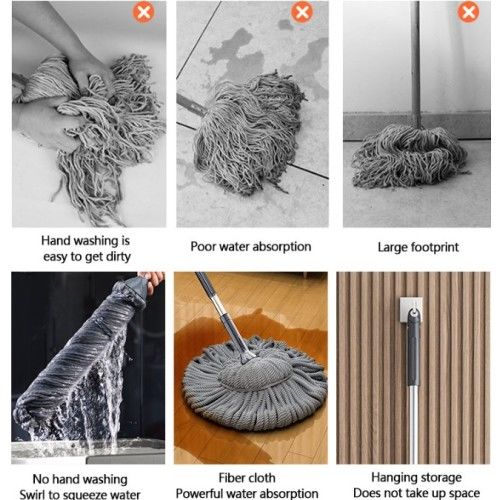 Hand washing is easy to get dirty

Poor water absorption

Large footprint

No hand washing
Swirl to squeeze water

Fiber cloth
Powerful water absorption

Hanging storage
Does not take up space