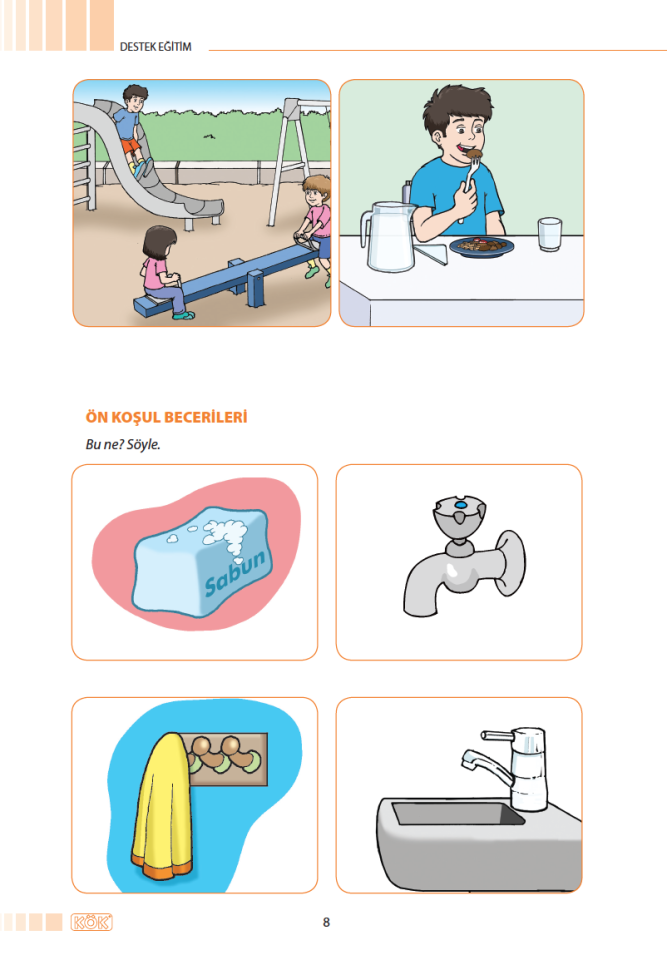 DESTEK EĞİTİM

ÖN KOŞUL BECERİLERİ

Bu ne? Söyle.

Sabun

KÖK

8