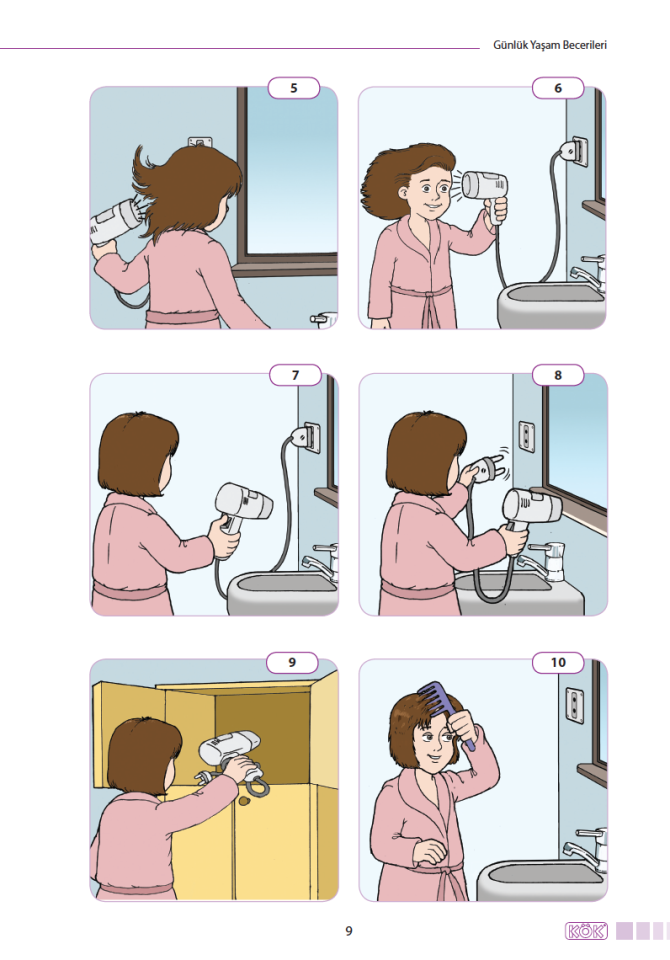 Günlük Yaşam Becerileri

5

6

7

8

9

10

9

KÖK