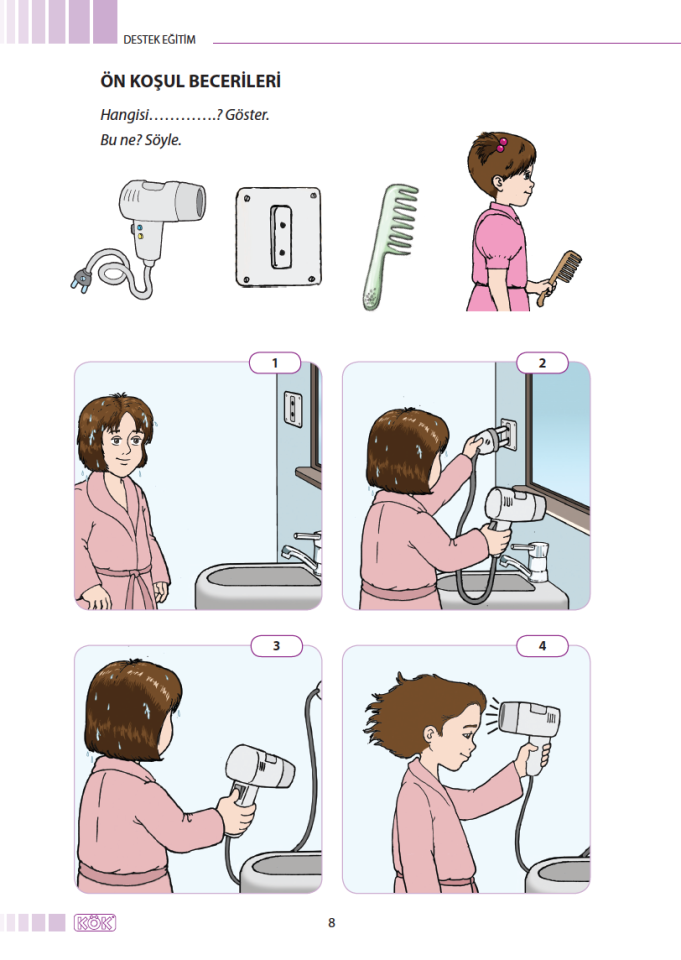 DESTEK EĞİTİM

ÖN KOŞUL BECERİLERİ

Hangisi………….? Göster.

Bu ne? Söyle.

1

2

3

4

KÖK

8