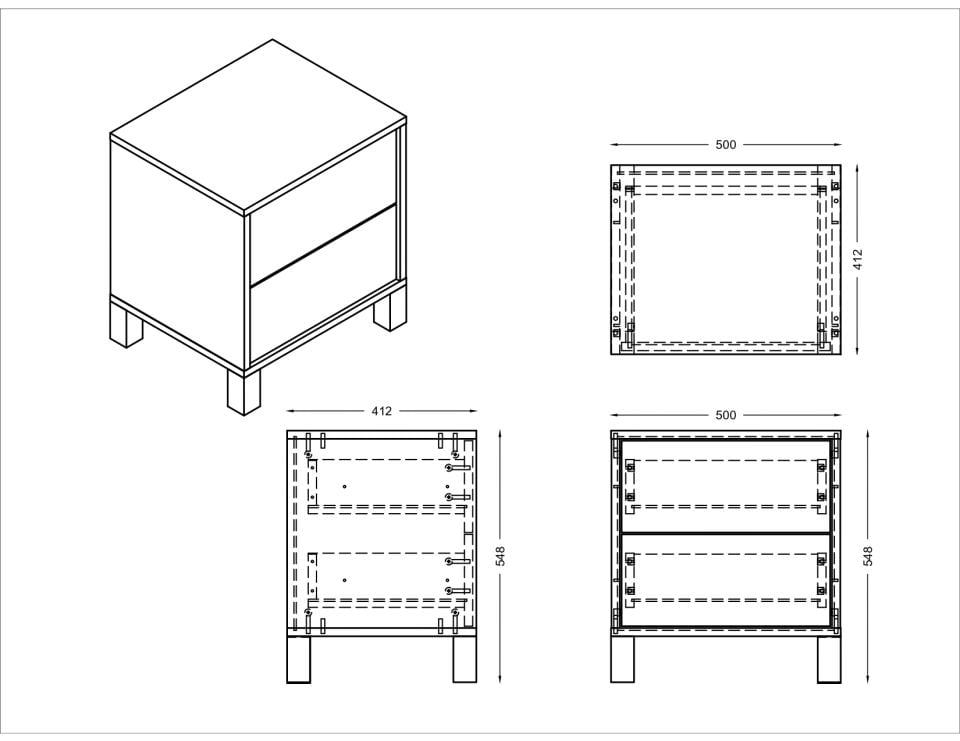 500

412

412

548

500

548