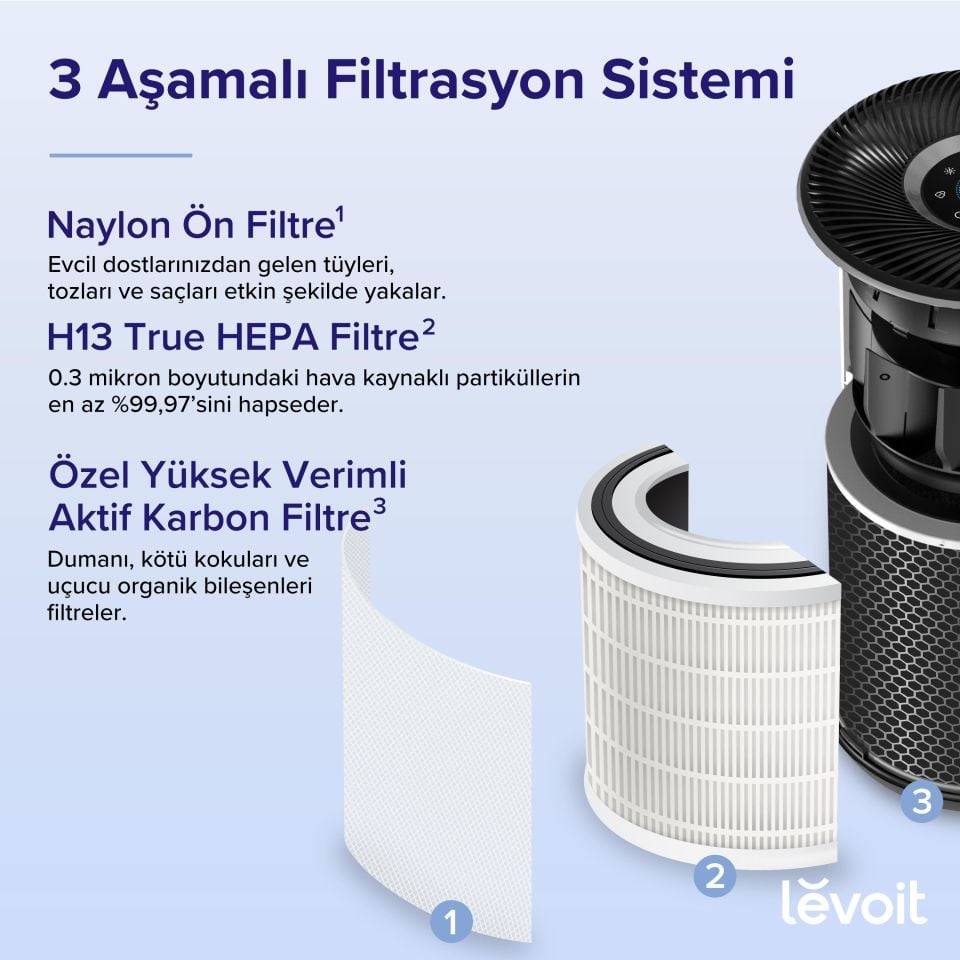 3 Aşamalı Filtrasyon Sistemi

Naylon Ön Filtre$^1$
Evcil dostlarınızdan gelen tüyleri, tozları ve saçları etkin şekilde yakalar.

H13 True HEPA Filtre$^2$
0.3 mikron boyutundaki hava kaynaklı partiküllerin en az %99,97'sini hapseder.

Özel Yüksek Verimli Aktif Karbon Filtre$^3$
Dumanı, kötü kokuları ve uçucu organik bileşenleri filtreler.

1

2

3

levoit