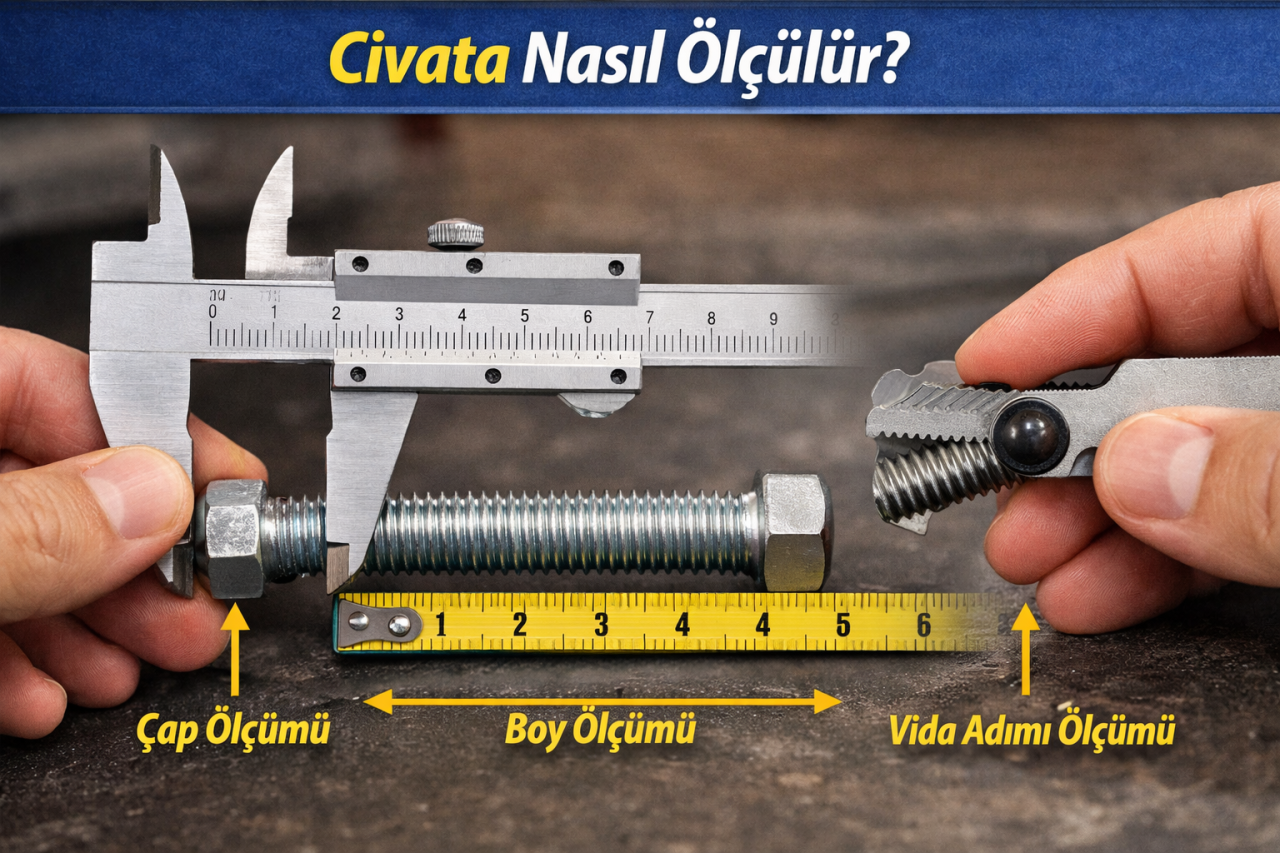 Civata Nasıl Ölçülür?

0 1 2 3 4 5 6 7 8 9

1 2 3 4 4 5 6

Çap Ölçümü

Boy Ölçümü

Vida Adımı Ölçümü