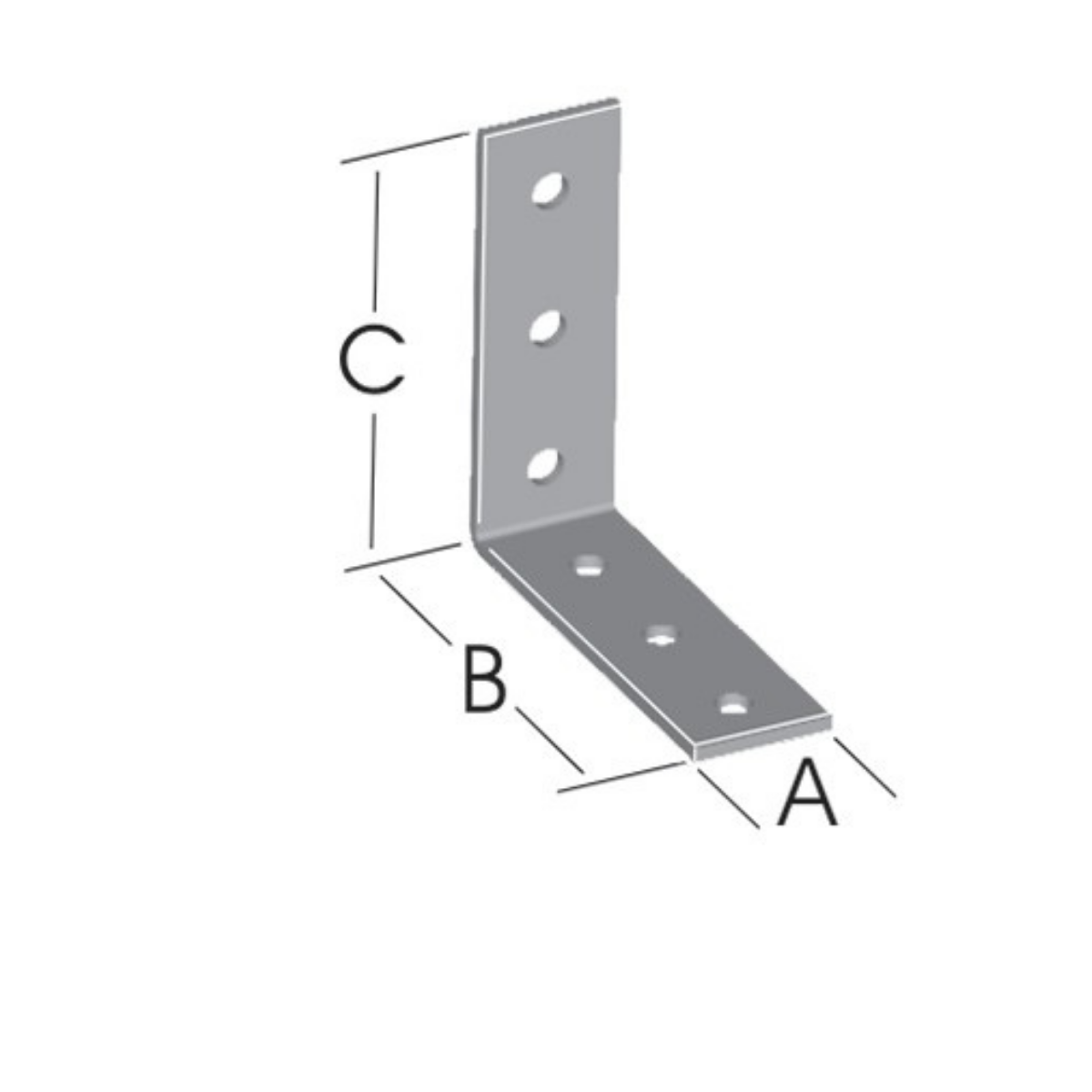 C
B
A