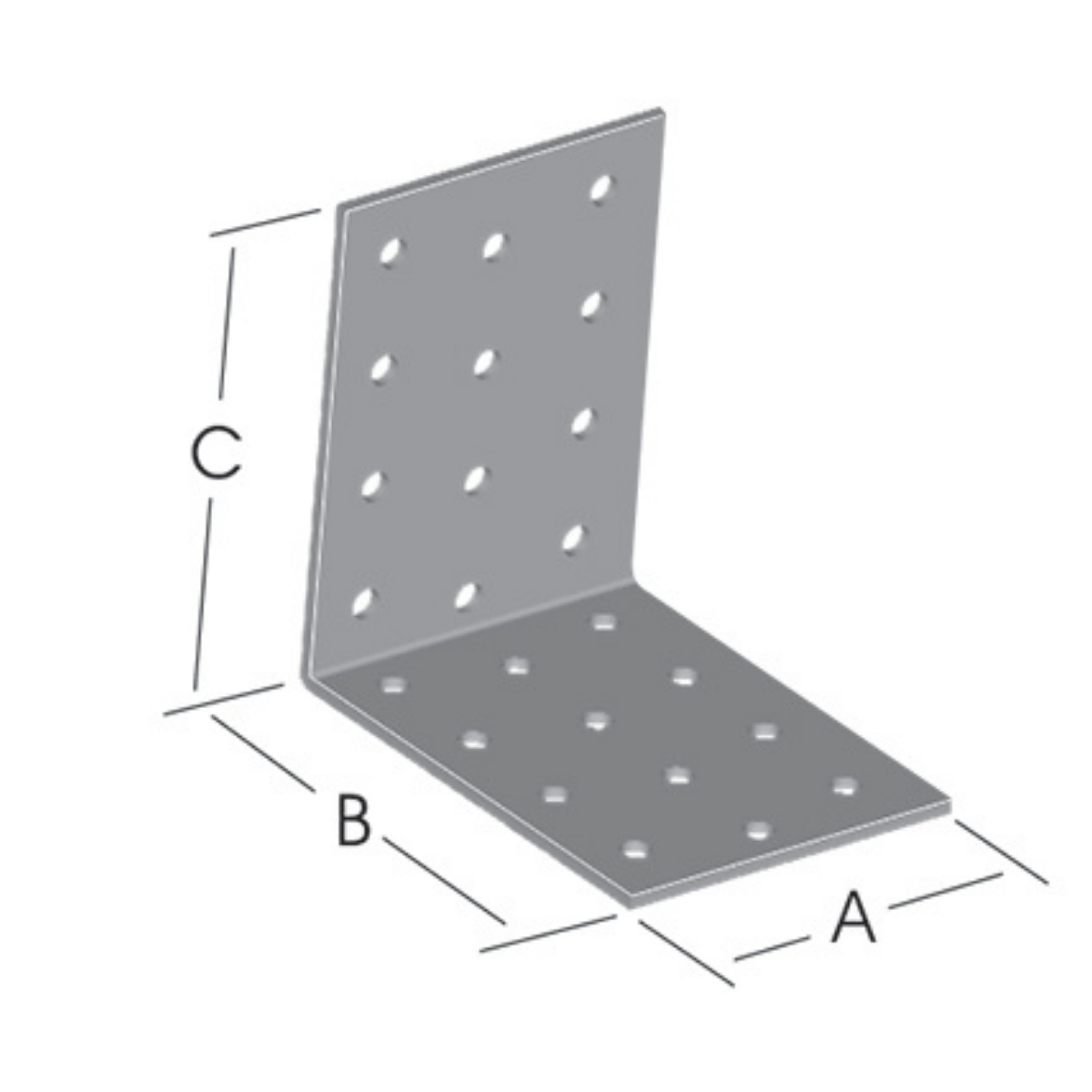 C
B
A