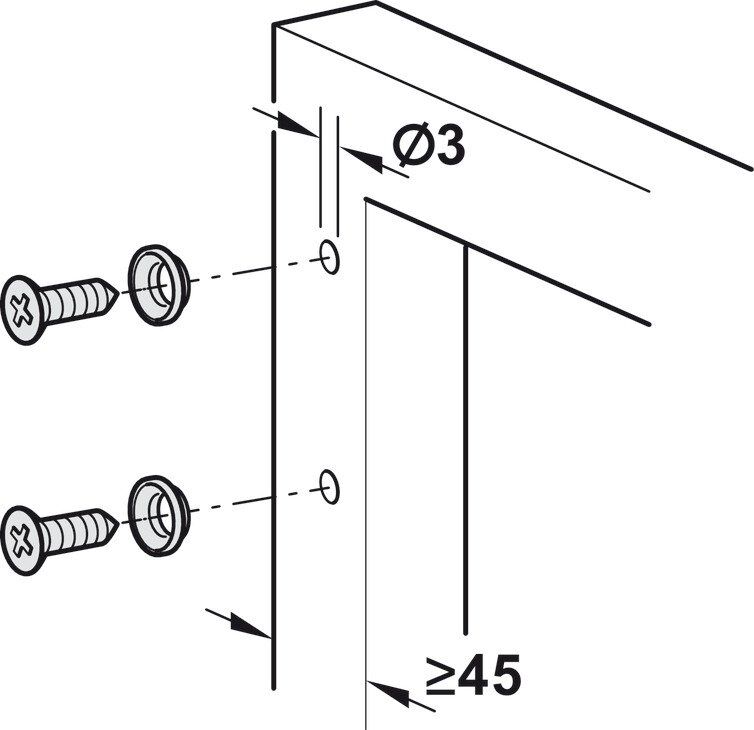 Ø3

≥45