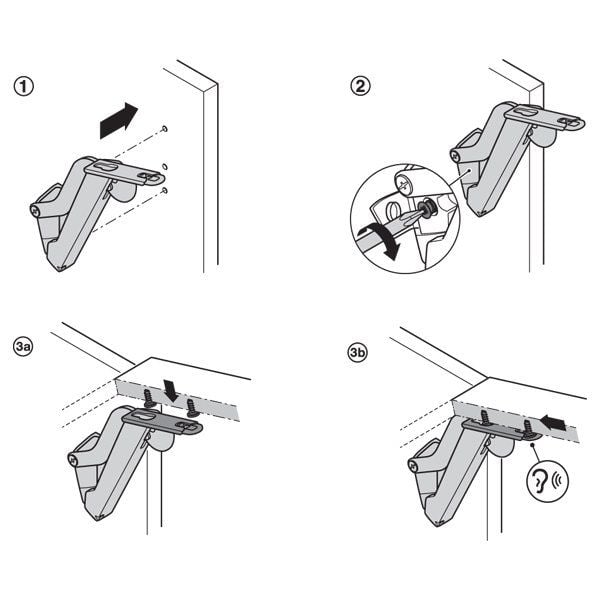 1

2

3a

3b