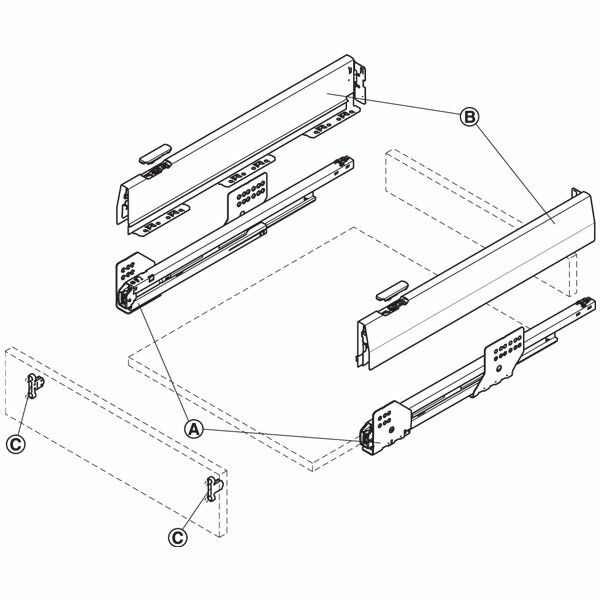 B
A
C
C