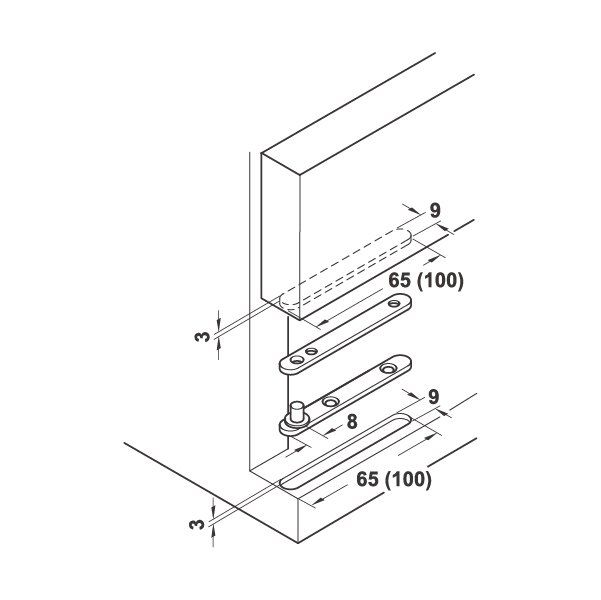 9
65 (100)
3
9
8
65 (100)
3