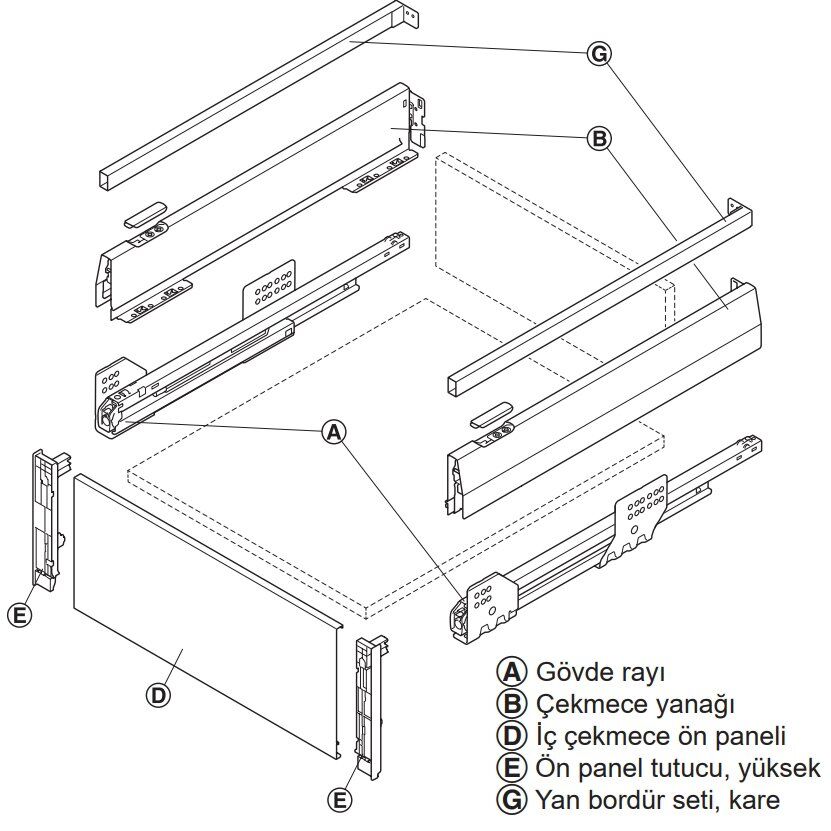 G
B
A
E
D
E
A Gövde rayı
B Çekmece yanağı
D İç çekmece ön paneli
E Ön panel tutucu, yüksek
G Yan bordür seti, kare