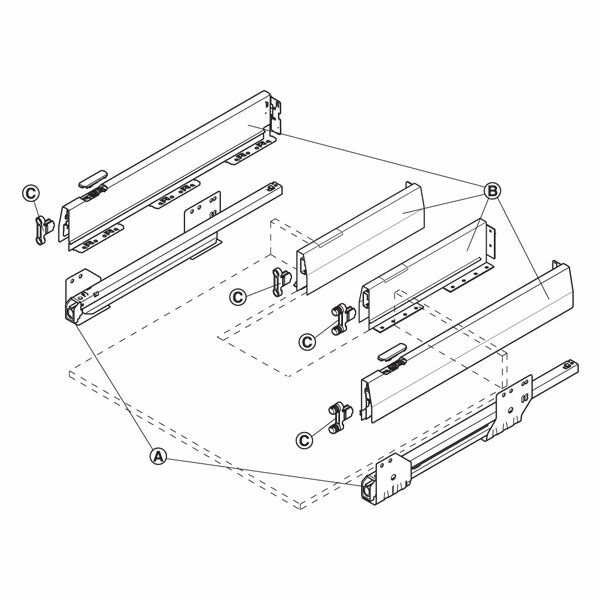 C
B
C
C
C
A