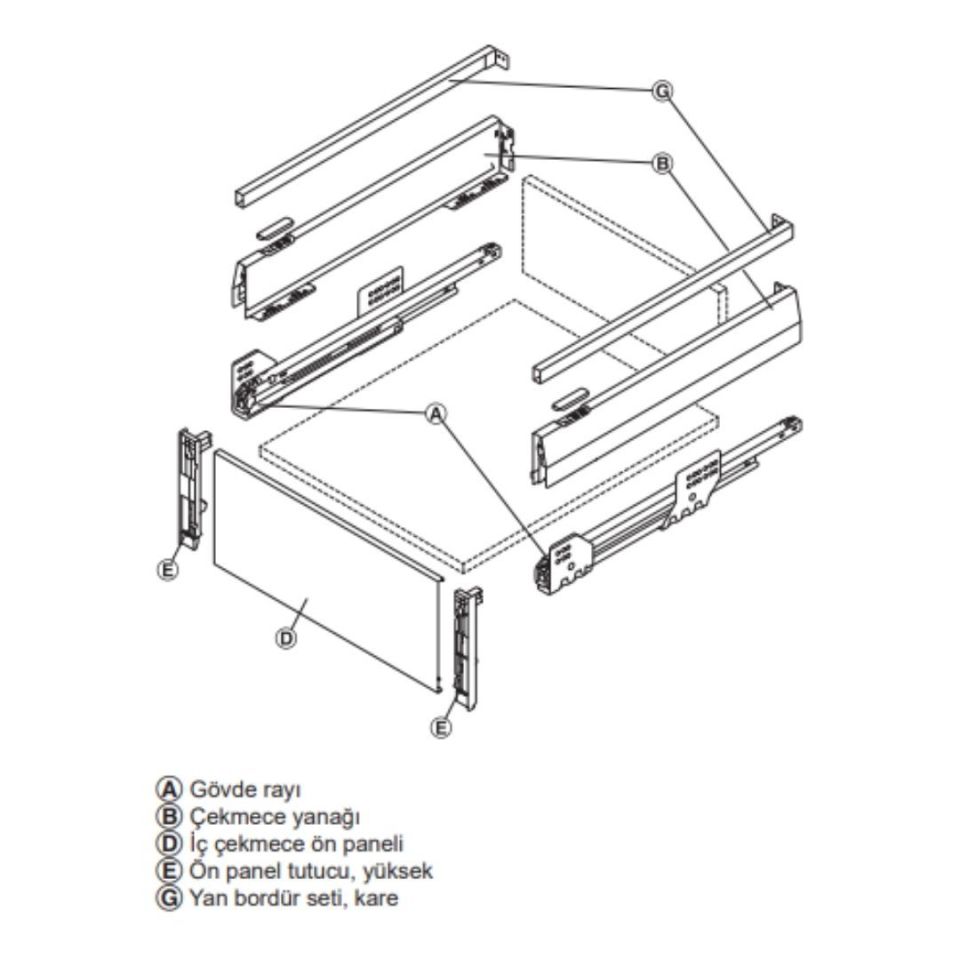 G

B

A

E

D

E

A Gövde rayı
B Çekmece yanağı
D İç çekmece ön paneli
E Ön panel tutucu, yüksek
G Yan bordür seti, kare