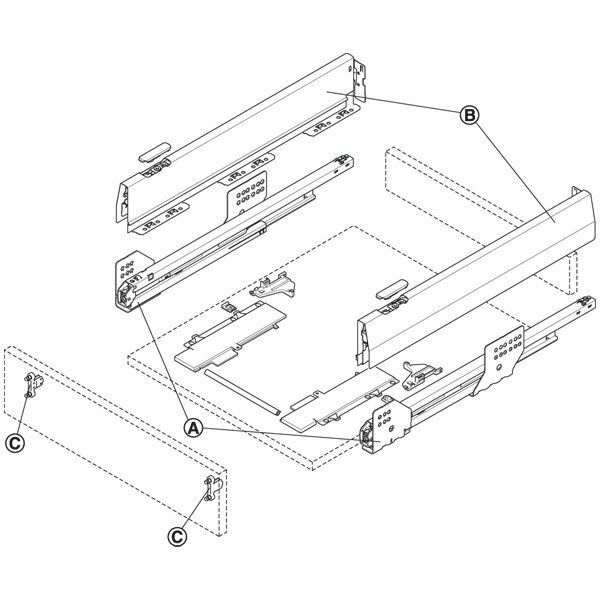 B
A
C
C